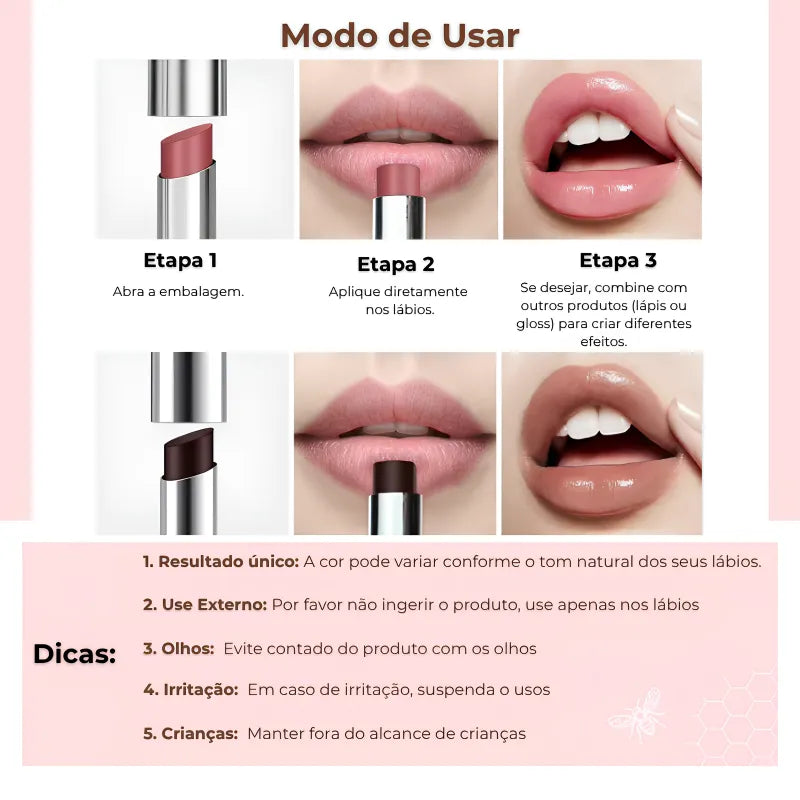 Modo de Usar

Etapa 1

Abra a embalagem.

Etapa 2

Aplique diretamente nos lábios.

Etapa 3

Se desejar, combine com outros produtos (lápis ou gloss) para criar diferentes efeitos.

Dicas:

1. Resultado único: A cor pode variar conforme o tom natural dos seus lábios.

2. Use Externo: Por favor não ingerir o produto, use apenas nos lábios

3. Olhos: Evite contado do produto com os olhos

4. Irritação: Em caso de irritação, suspenda o usos

5. Crianças: Manter fora do alcance de crianças