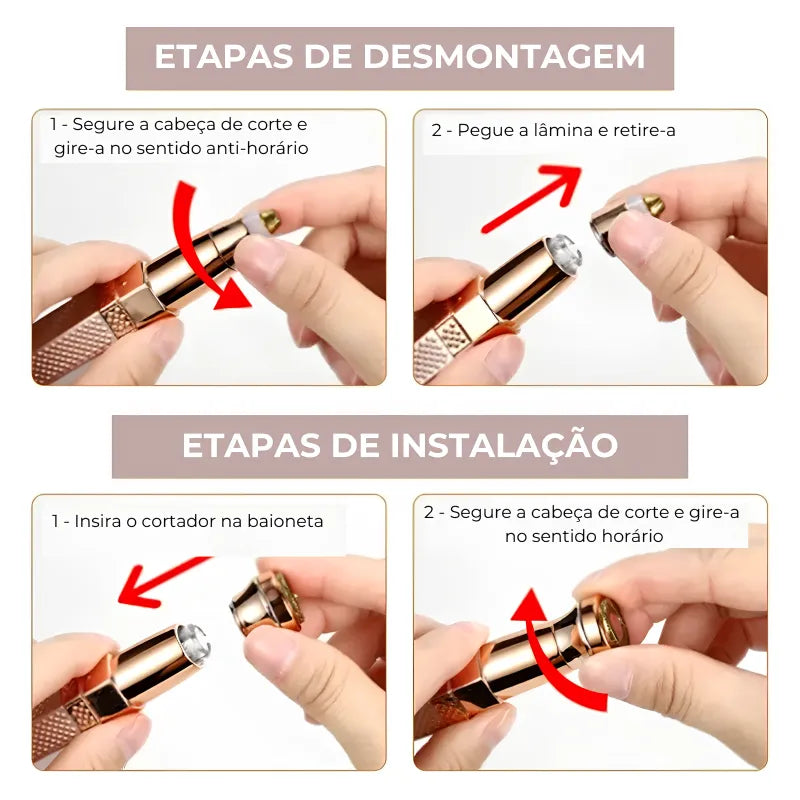 ETAPAS DE DESMONTAGEM

1 - Segure a cabeça de corte e gire-a no sentido anti-horário

2 - Pegue a lâmina e retire-a

ETAPAS DE INSTALAÇÃO

1 - Insira o cortador na baioneta

2 - Segure a cabeça de corte e gire-a no sentido horário