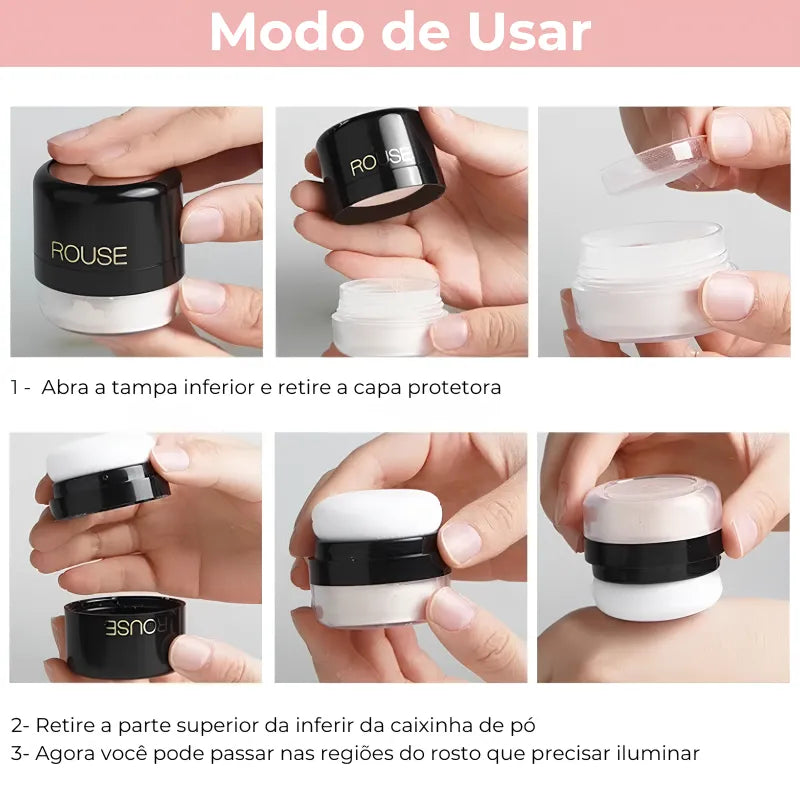 Modo de Usar

ROUSE

ROUSE

1 - Abra a tampa inferior e retire a capa protetora

ROUSE

2- Retire a parte superior da inferir da caixinha de pó
3- Agora você pode passar nas regiões do rosto que precisar iluminar