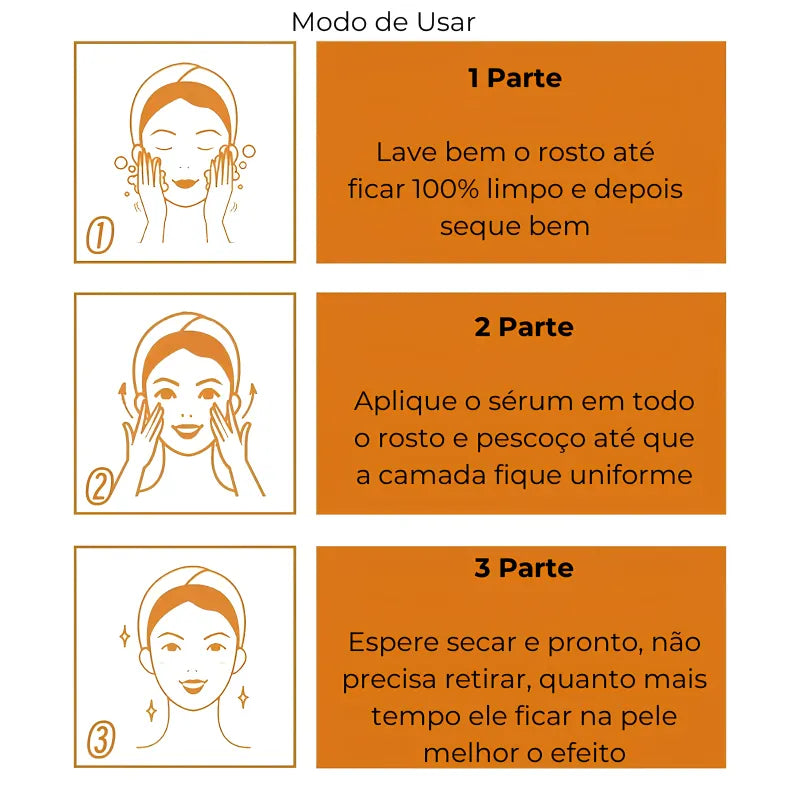 Modo de Usar

1

1 Parte

Lave bem o rosto até ficar 100% limpo e depois seque bem

2

2 Parte

Aplique o sérum em todo o rosto e pescoço até que a camada fique uniforme

3

3 Parte

Espere secar e pronto, não precisa retirar, quanto mais tempo ele ficar na pele melhor o efeito