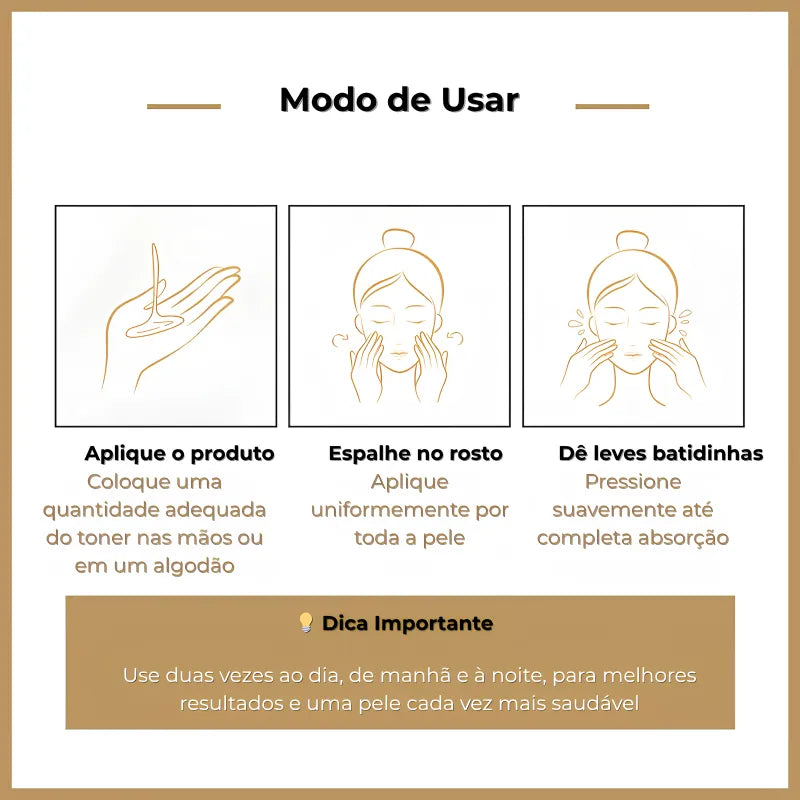 Modo de Usar

Aplique o produto
Coloque uma quantidade adequada do toner nas mãos ou em um algodão

Espalhe no rosto
Aplique uniformemente por toda a pele

Dê leves batidinhas
Pressione suavemente até completa absorção

💡 Dica Importante

Use duas vezes ao dia, de manhã e à noite, para melhores resultados e uma pele cada vez mais saudável